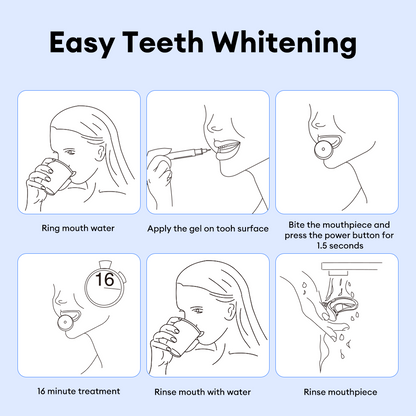 Easy Teeth Whitening

Ring mouth water

Apply the gel on tooh surface

Bite the mouthpiece and press the power button for 1.5 seconds

16

16 minute treatment

Rinse mouth with water

Rinse mouthpiece