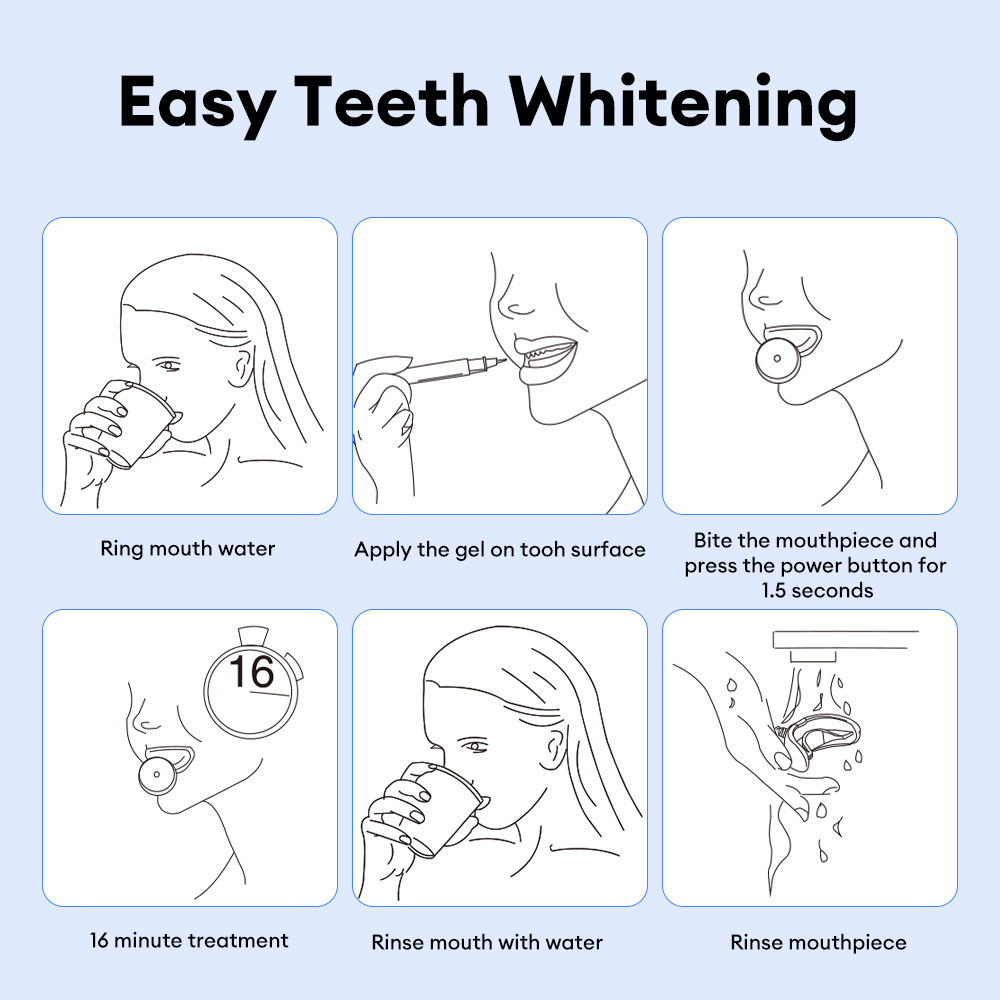 Easy Teeth Whitening

Ring mouth water

Apply the gel on tooh surface

Bite the mouthpiece and press the power button for 1.5 seconds

16

16 minute treatment

Rinse mouth with water

Rinse mouthpiece