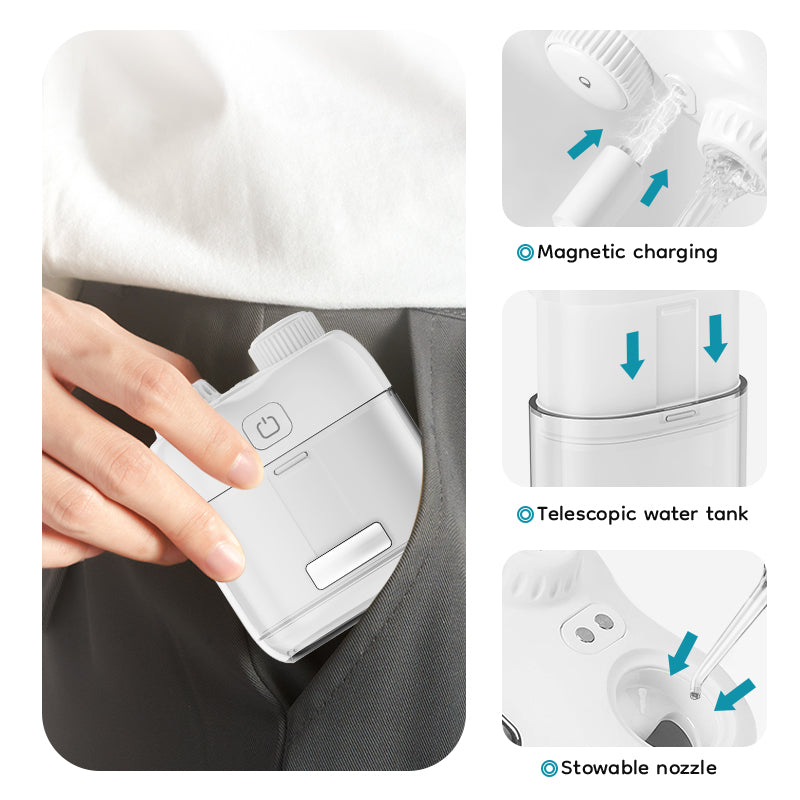 Magnetic charging

Telescopic water tank

Stowable nozzle