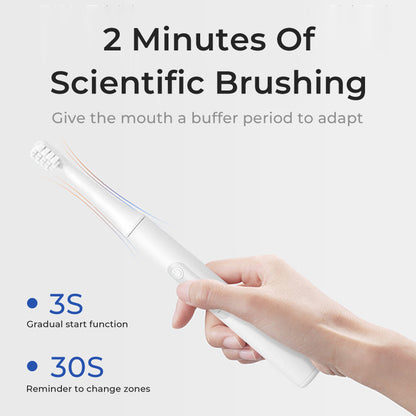 2 Minutes Of Scientific Brushing

Give the mouth a buffer period to adapt

• 3S
Gradual start function

• 30S
Reminder to change zones