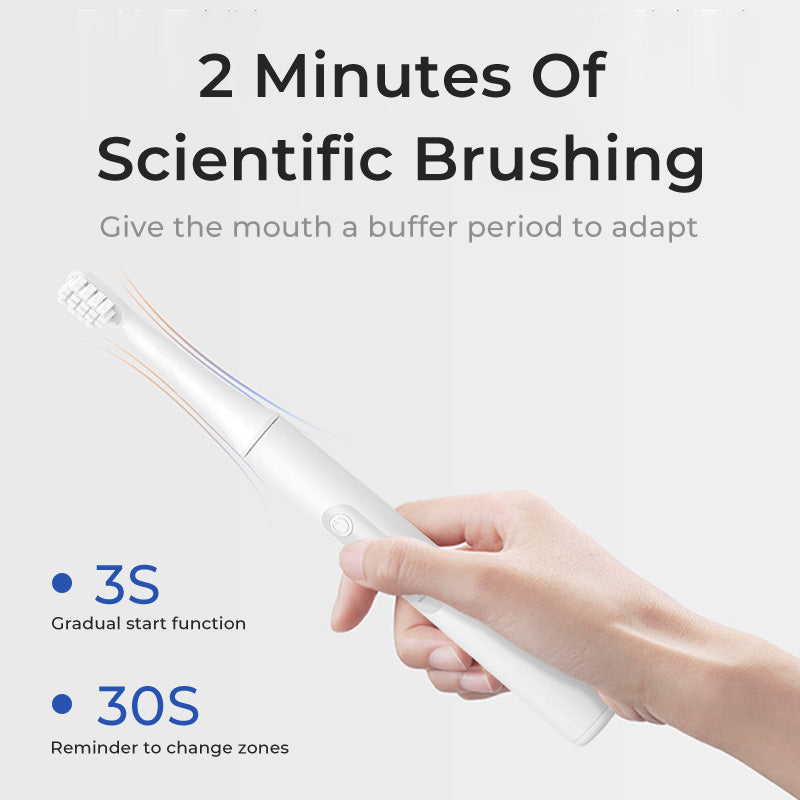 2 Minutes Of Scientific Brushing

Give the mouth a buffer period to adapt

• 3S
Gradual start function

• 30S
Reminder to change zones