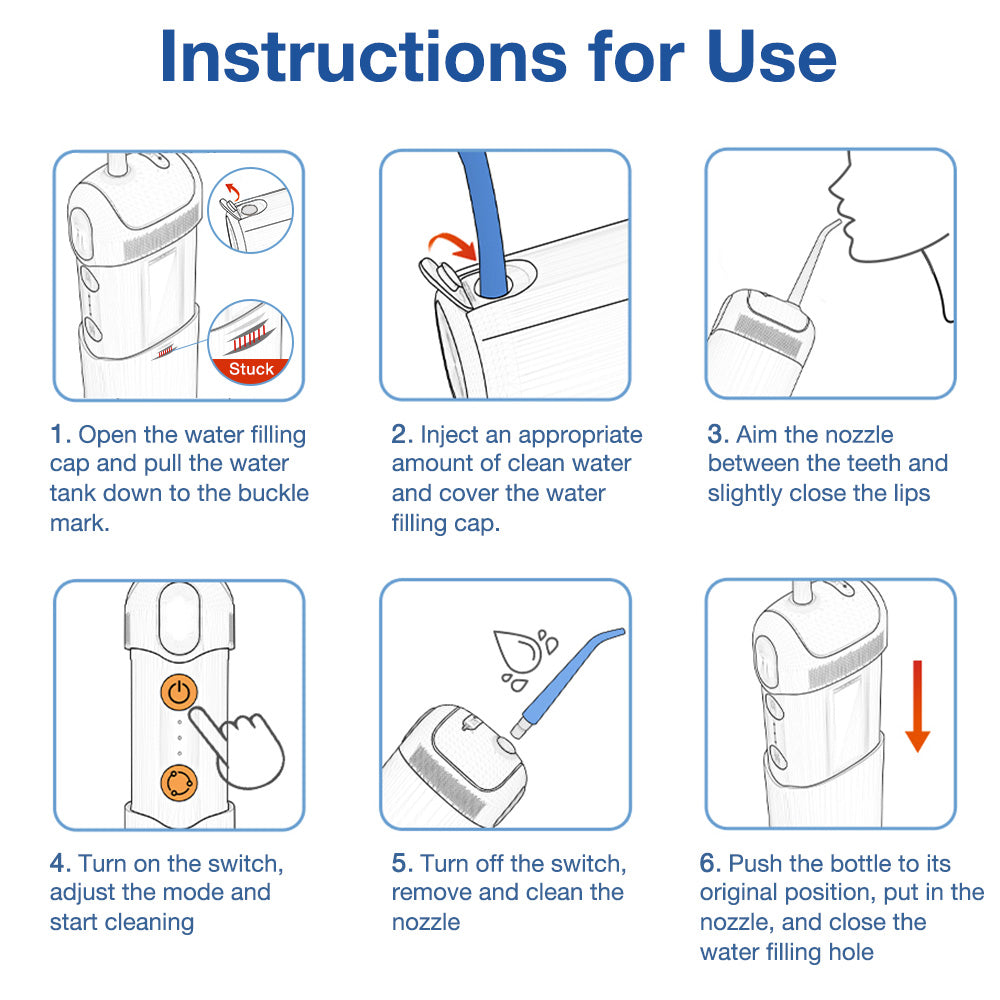 Instructions for Use

Stuck

1. Open the water filling cap and pull the water tank down to the buckle mark.

2. Inject an appropriate amount of clean water and cover the water filling cap.

3. Aim the nozzle between the teeth and slightly close the lips

4. Turn on the switch, adjust the mode and start cleaning

5. Turn off the switch, remove and clean the nozzle

6. Push the bottle to its original position, put in the nozzle, and close the water filling hole